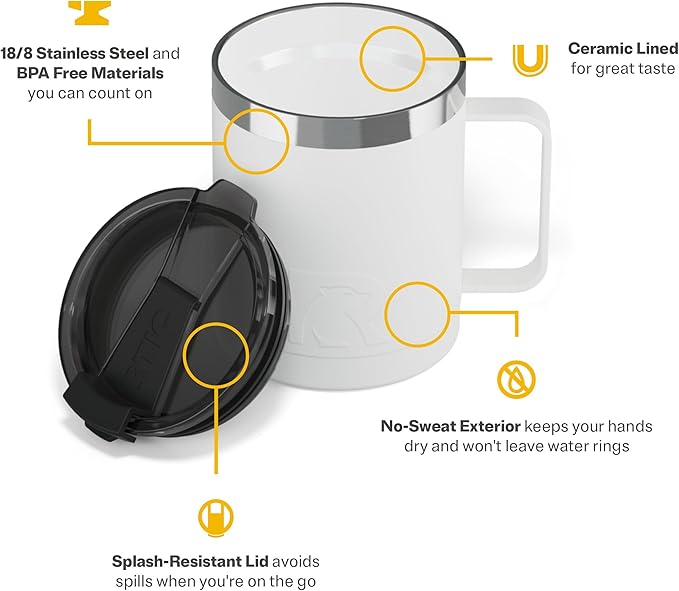 18/8 Stainless Steel and BPA Free Materials you can count on

Ceramic Lined for great taste

RTIC

No-Sweat Exterior keeps your hands dry and won't leave water rings

Splash-Resistant Lid avoids spills when you're on the go