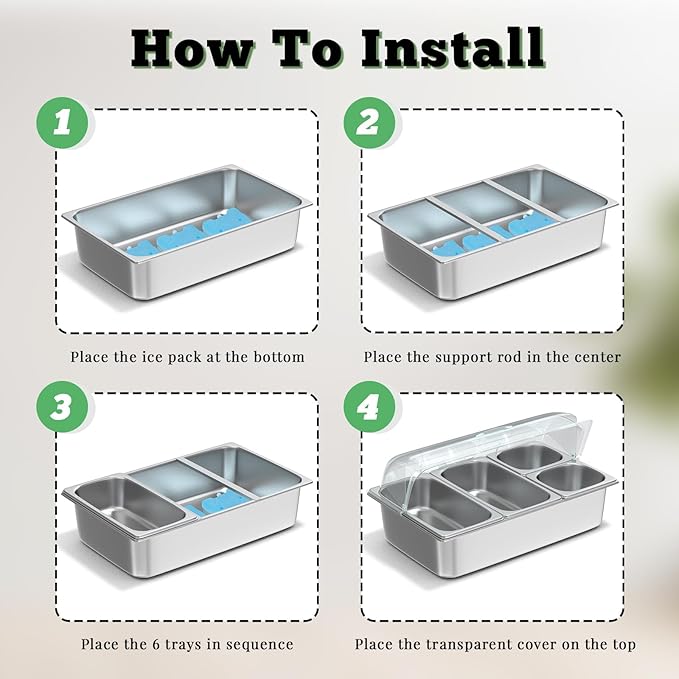 How To Install

1

Place the ice pack at the bottom

2

Place the support rod in the center

3

Place the 6 trays in sequence

4

Place the transparent cover on the top