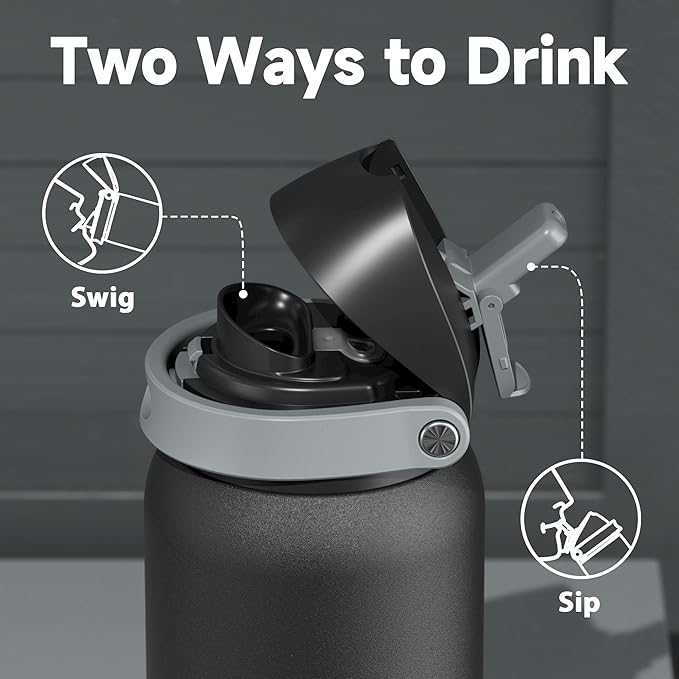 Two Ways to Drink

Swig

Sip