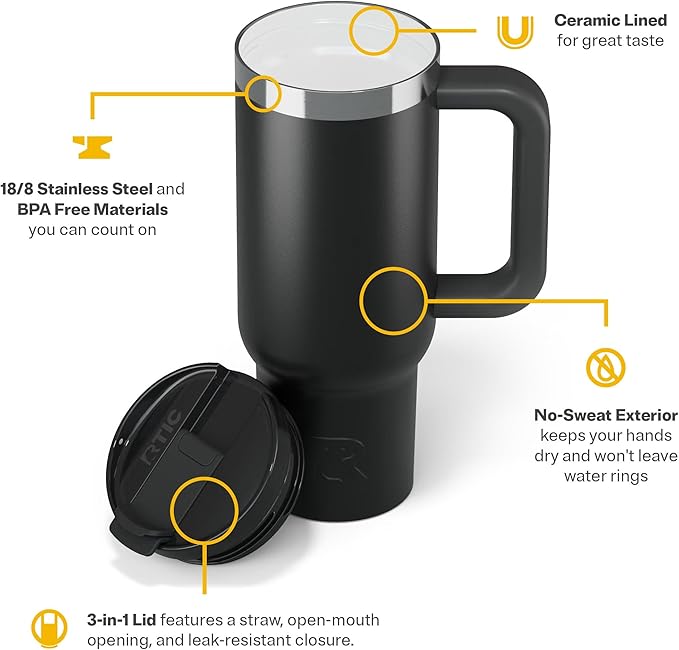 Ceramic Lined for great taste

18/8 Stainless Steel and BPA Free Materials you can count on

No-Sweat Exterior keeps your hands dry and won't leave water rings

RTIC

3-in-1 Lid features a straw, open-mouth opening, and leak-resistant closure.