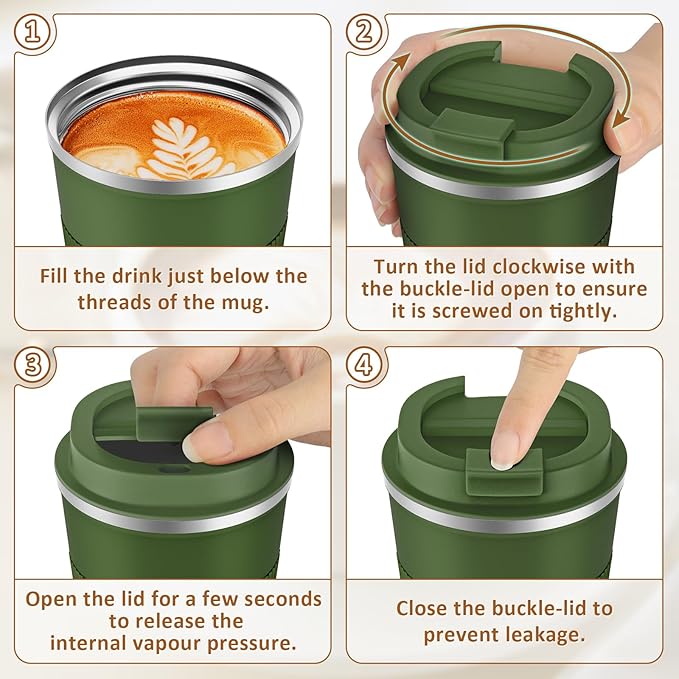 1

Fill the drink just below the threads of the mug.

2

Turn the lid clockwise with the buckle-lid open to ensure it is screwed on tightly.

3

Open the lid for a few seconds to release the internal vapour pressure.

4

Close the buckle-lid to prevent leakage.