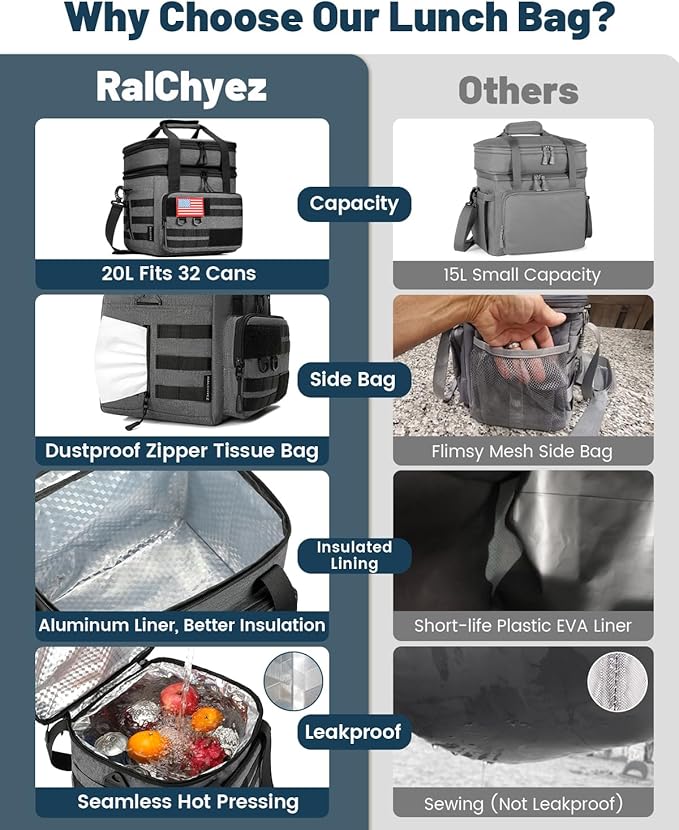 Why Choose Our Lunch Bag?

RalChyez

Others

Capacity

20L Fits 32 Cans

15L Small Capacity

Side Bag

Dustproof Zipper Tissue Bag

Flimsy Mesh Side Bag

Insulated Lining

Aluminum Liner, Better Insulation

Short-life Plastic EVA Liner

Leakproof

Seamless Hot Pressing

Sewing (Not Leakproof)