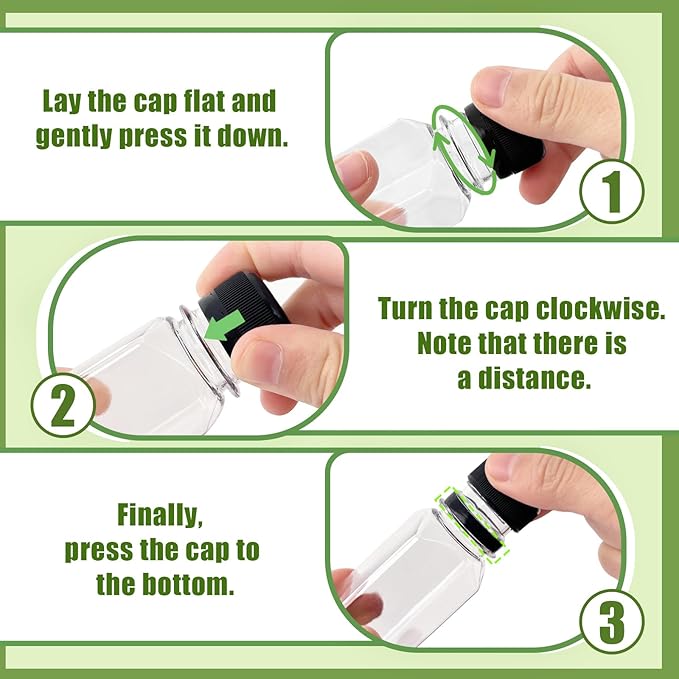 Lay the cap flat and gently press it down.

1

2

Turn the cap clockwise. Note that there is a distance.

Finally, press the cap to the bottom.

3