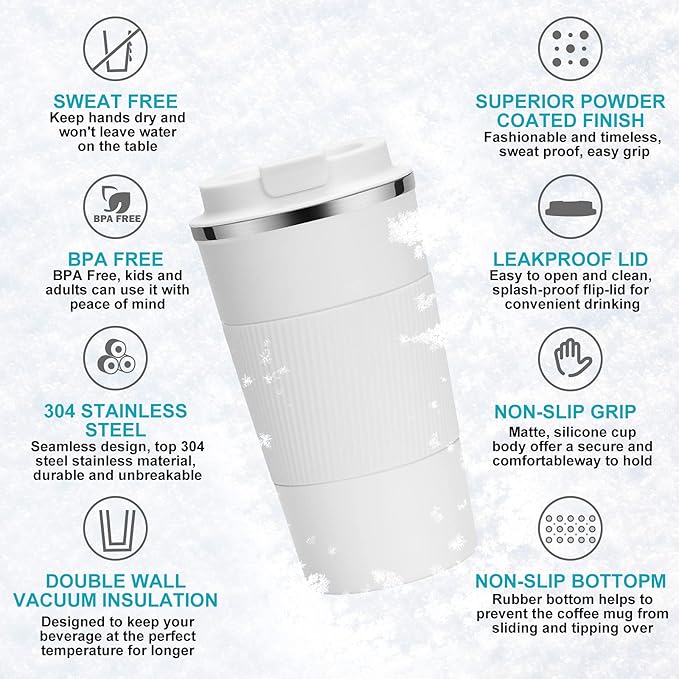 SWEAT FREE
Keep hands dry and won't leave water on the table

BPA FREE

BPA FREE
BPA Free, kids and adults can use it with peace of mind

304 STAINLESS STEEL
Seamless design, top 304 steel stainless material, durable and unbreakable

DOUBLE WALL VACUUM INSULATION
Designed to keep your beverage at the perfect temperature for longer

SUPERIOR POWDER COATED FINISH
Fashionable and timeless, sweat proof, easy grip

LEAKPROOF LID
Easy to open and clean, splash-proof flip-lid for convenient drinking

NON-SLIP GRIP
Matte, silicone cup body offer a secure and comfortableway to hold

NON-SLIP BOTTOPM
Rubber bottom helps to prevent the coffee mug from sliding and tipping over