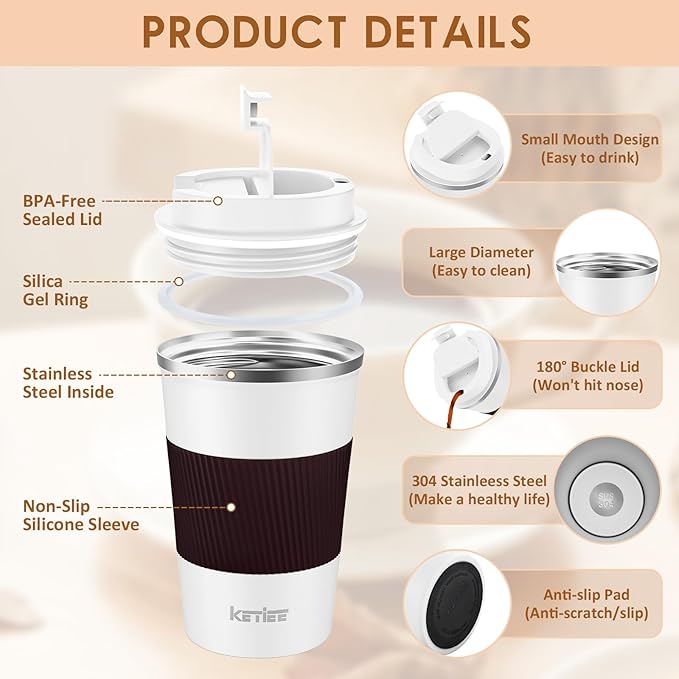 PRODUCT DETAILS

BPA-Free Sealed Lid

Silica Gel Ring

Stainless Steel Inside

Non-Slip Silicone Sleeve

KETIEE

Small Mouth Design (Easy to drink)

Large Diameter (Easy to clean)

180° Buckle Lid (Won't hit nose)

304 Stainleess Steel (Make a healthy life)

SUS 304

Anti-slip Pad (Anti-scratch/slip)