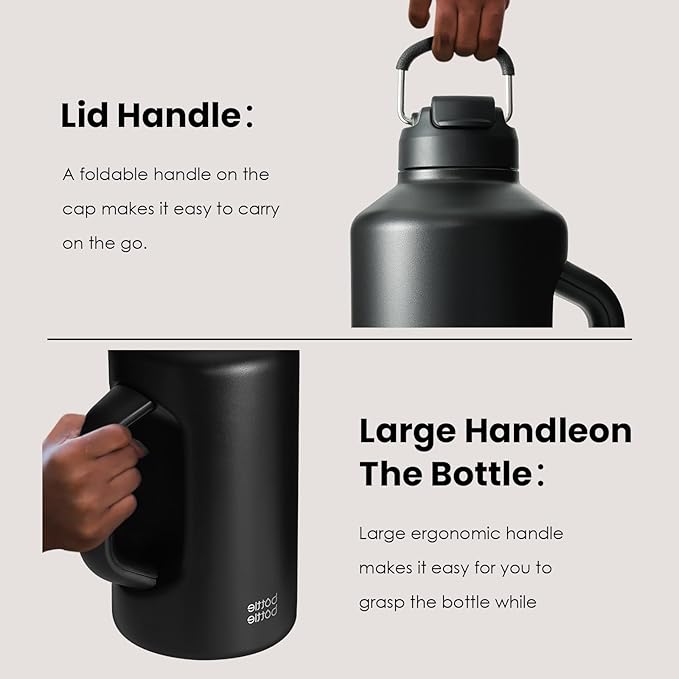 Lid Handle:

A foldable handle on the cap makes it easy to carry on the go.

Large Handleon The Bottle:

Large ergonomic handle makes it easy for you to grasp the bottle while

bottle
bottle