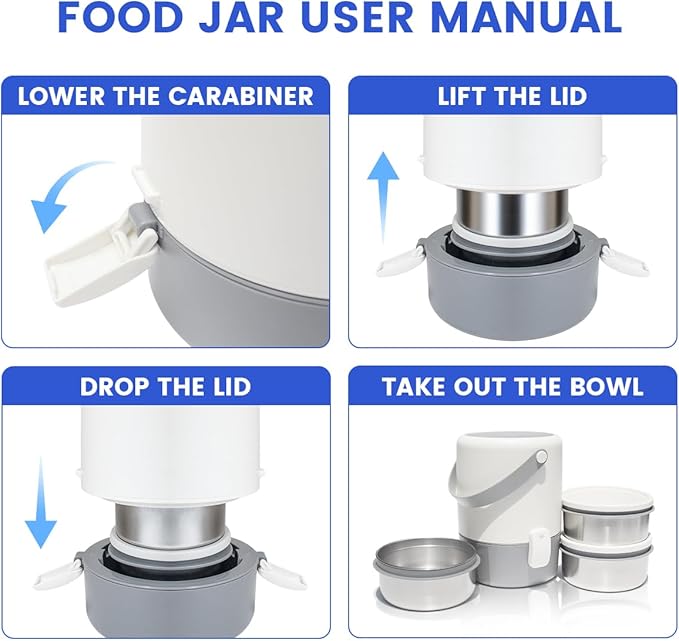 FOOD JAR USER MANUAL

LOWER THE CARABINER

LIFT THE LID

DROP THE LID

TAKE OUT THE BOWL