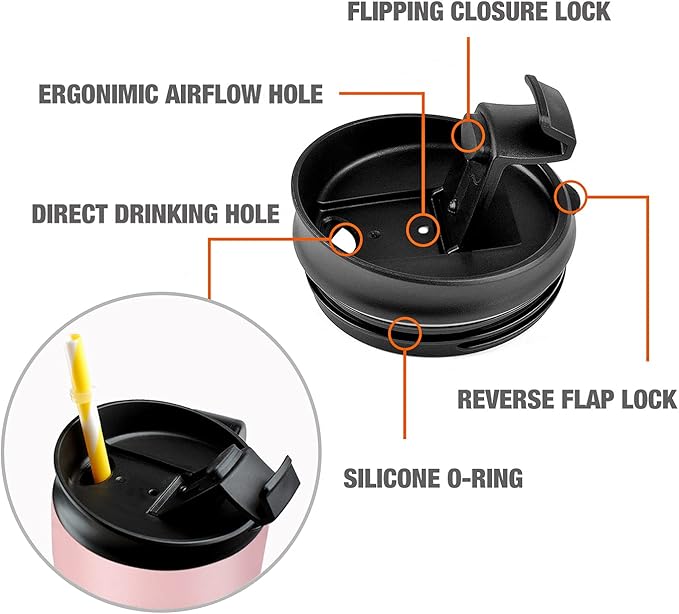 FLIPPING CLOSURE LOCK

ERGONIMIC AIRFLOW HOLE

DIRECT DRINKING HOLE

REVERSE FLAP LOCK

SILICONE O-RING