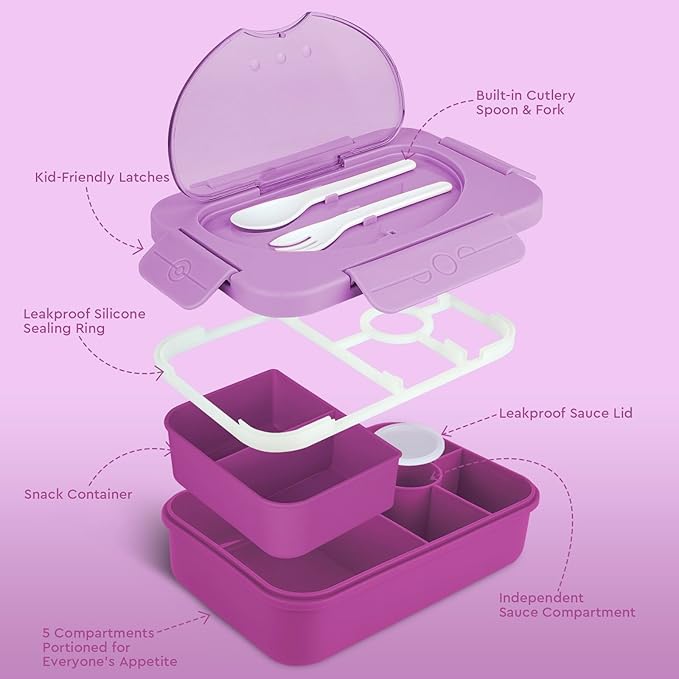 Built-in Cutlery
Spoon & Fork

Kid-Friendly Latches

Leakproof Silicone
Sealing Ring

Leakproof Sauce Lid

Snack Container

Independent
Sauce Compartment

5 Compartments
Portioned for
Everyone's Appetite