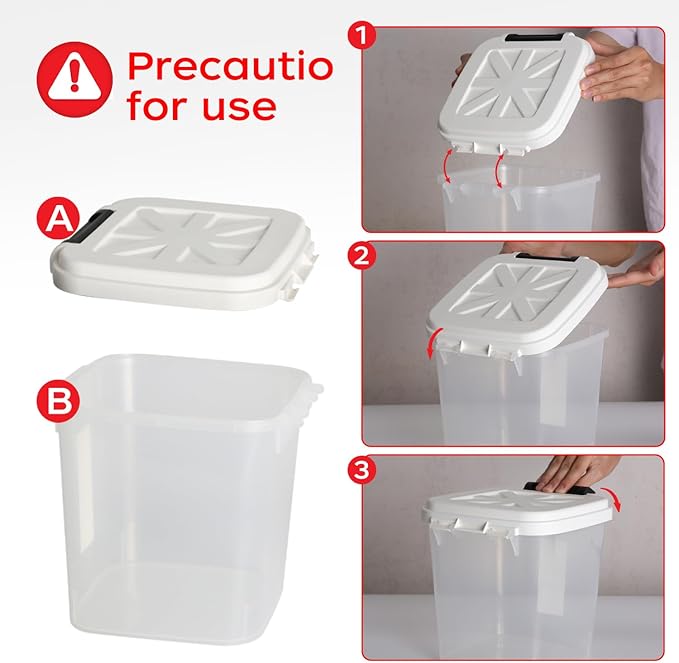 Precautio for use

A

B

1

2

3