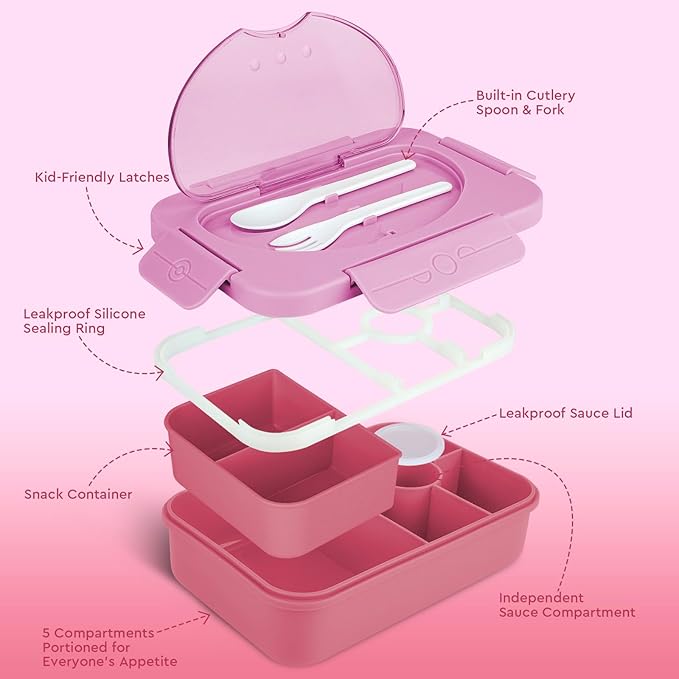 Built-in Cutlery
Spoon & Fork

Kid-Friendly Latches

Leakproof Silicone
Sealing Ring

Leakproof Sauce Lid

Snack Container

Independent
Sauce Compartment

5 Compartments
Portioned for
Everyone's Appetite