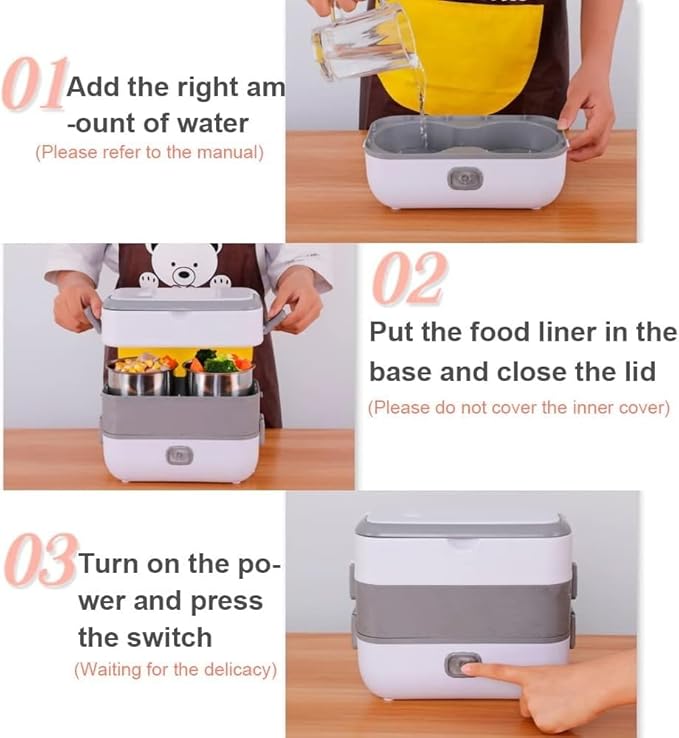 01 Add the right am -ount of water
(Please refer to the manual)

02
Put the food liner in the base and close the lid
(Please do not cover the inner cover)

03 Turn on the power and press the switch
(Waiting for the delicacy)