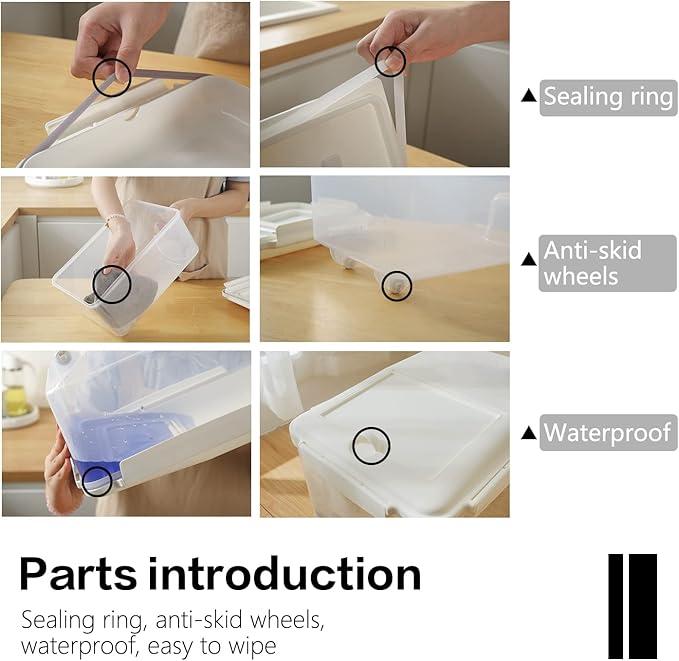 ▲ Sealing ring

▲ Anti-skid wheels

▲ Waterproof

Parts introduction

Sealing ring, anti-skid wheels, waterproof, easy to wipe