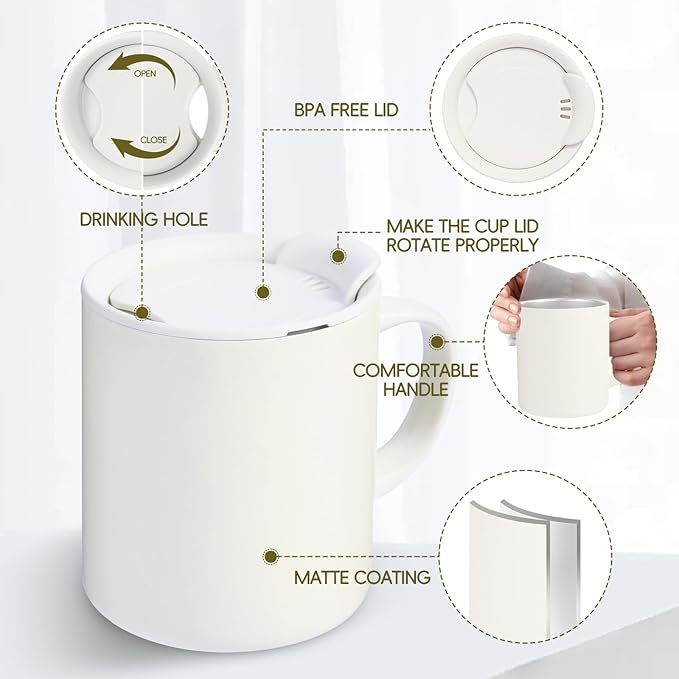 OPEN

CLOSE

BPA FREE LID

DRINKING HOLE

MAKE THE CUP LID ROTATE PROPERLY

COMFORTABLE HANDLE

MATTE COATING