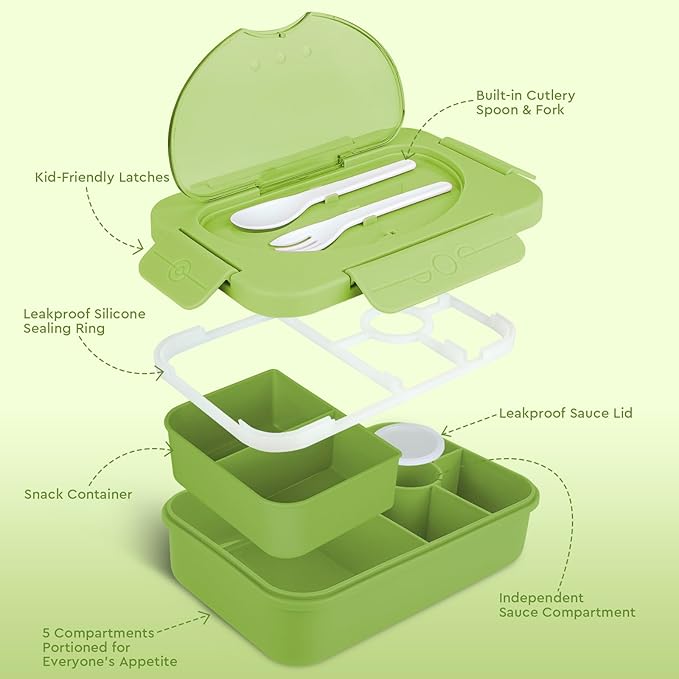 Built-in Cutlery Spoon & Fork

Kid-Friendly Latches

Leakproof Silicone Sealing Ring

Leakproof Sauce Lid

Snack Container

Independent Sauce Compartment

5 Compartments Portioned for Everyone's Appetite