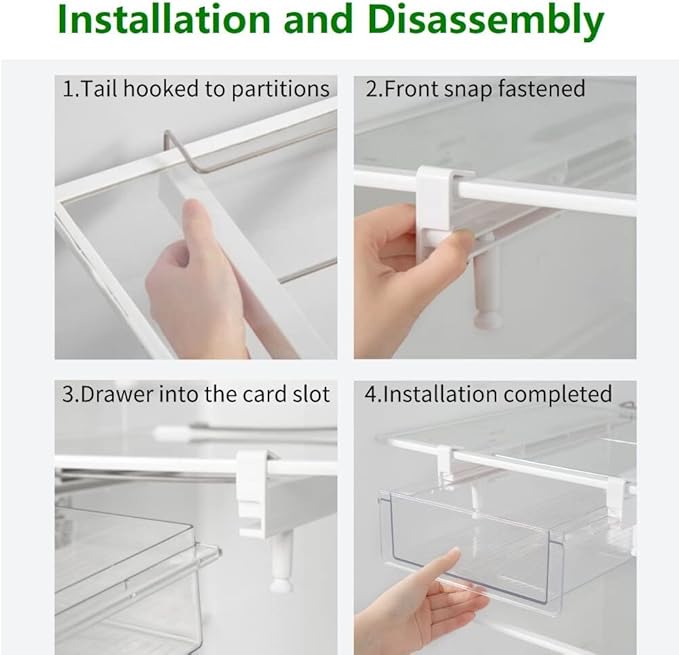 Installation and Disassembly

1.Tail hooked to partitions

2.Front snap fastened

3.Drawer into the card slot

4.Installation completed