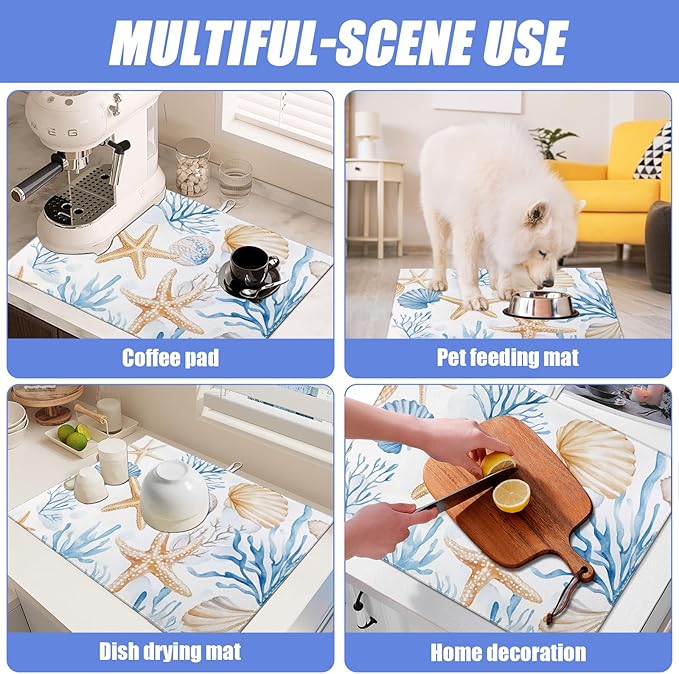 MULTIFUL-SCENE USE

SMEG

Coffee pad

Pet feeding mat

Dish drying mat

Home decoration