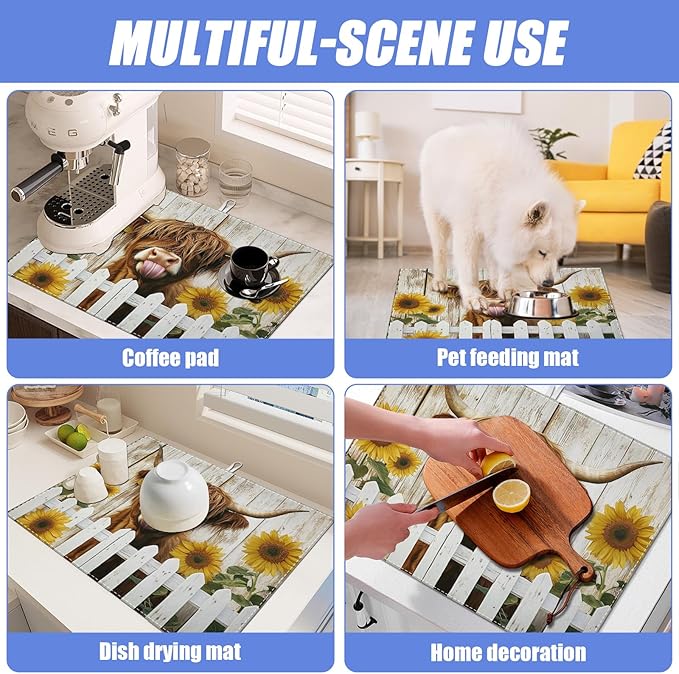 MULTIFUL-SCENE USE

SMEG

Coffee pad

Pet feeding mat

Dish drying mat

Home decoration