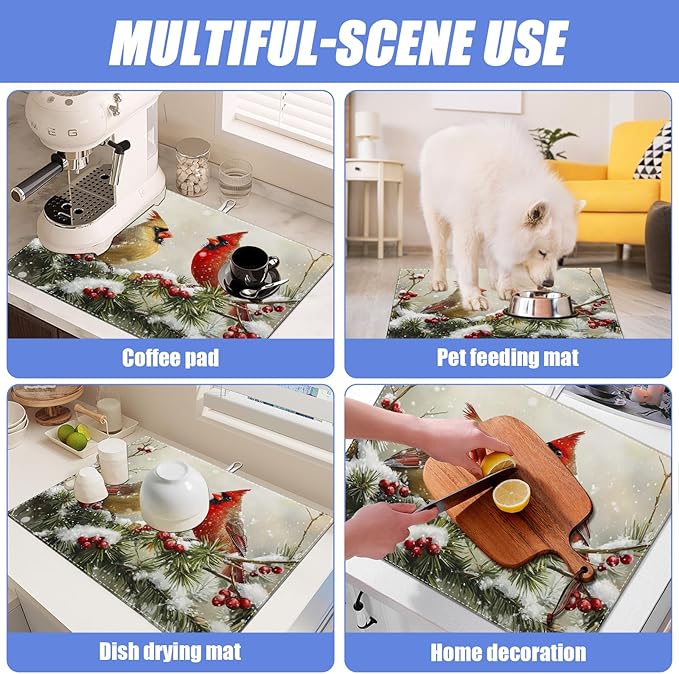 MULTIFUL-SCENE USE

SMEG

Coffee pad

Pet feeding mat

Dish drying mat

Home decoration