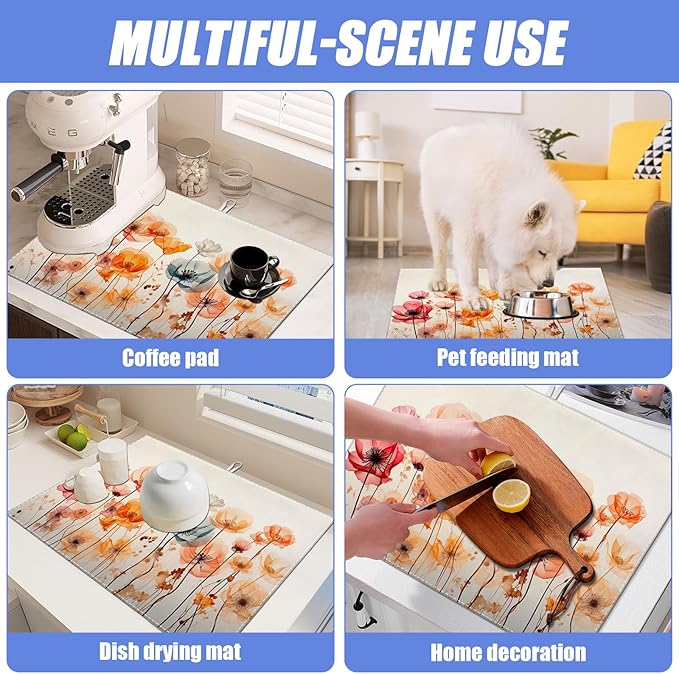 MULTIFUL-SCENE USE

Coffee pad

Pet feeding mat

Dish drying mat

Home decoration