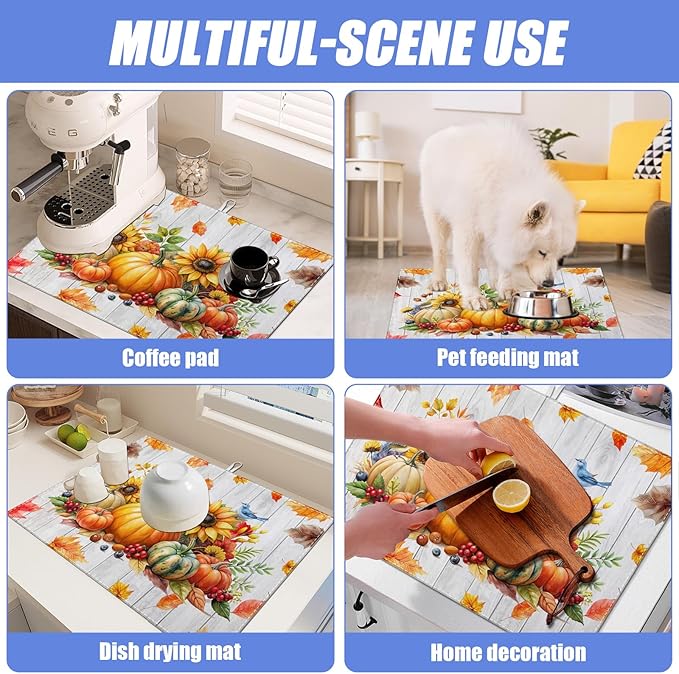 MULTIFUL-SCENE USE

Coffee pad

Pet feeding mat

Dish drying mat

Home decoration