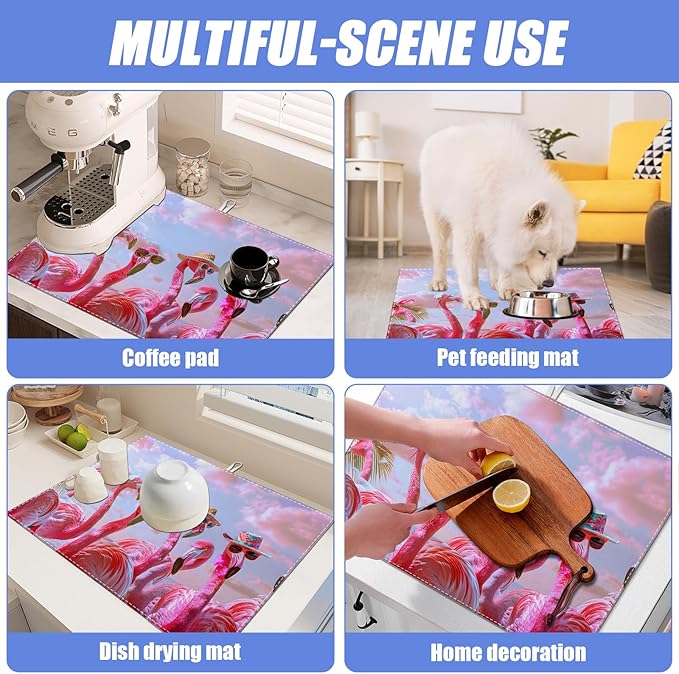 MULTIFUL-SCENE USE

SMEG

Coffee pad

Pet feeding mat

Dish drying mat

Home decoration