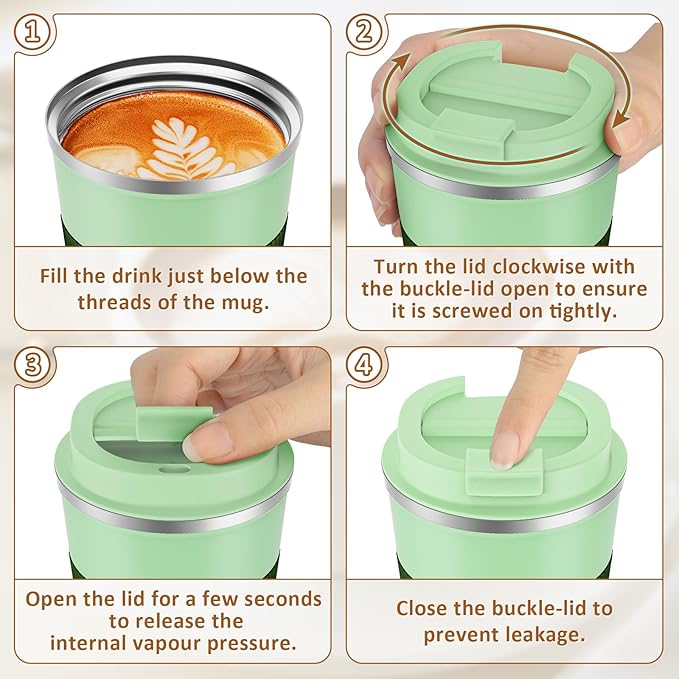 ①

Fill the drink just below the threads of the mug.

②

Turn the lid clockwise with the buckle-lid open to ensure it is screwed on tightly.

③

Open the lid for a few seconds to release the internal vapour pressure.

④

Close the buckle-lid to prevent leakage.