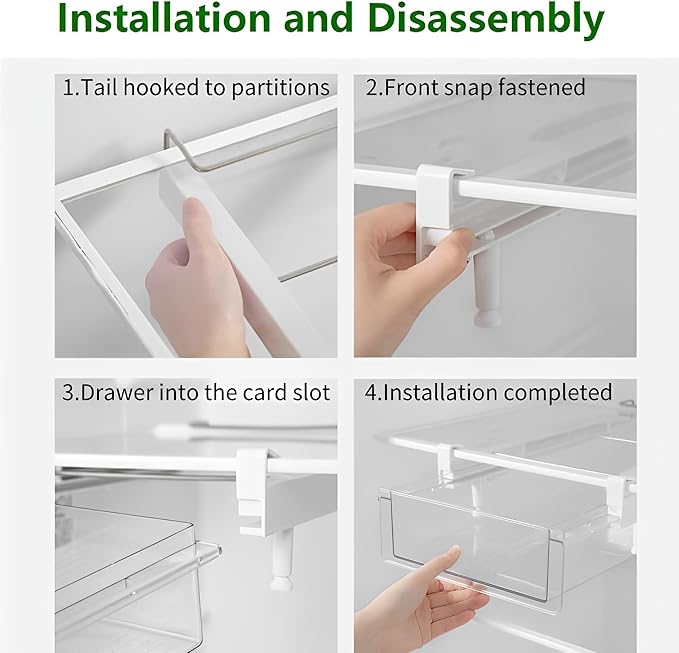 Installation and Disassembly

1.Tail hooked to partitions

2.Front snap fastened

3.Drawer into the card slot

4.Installation completed