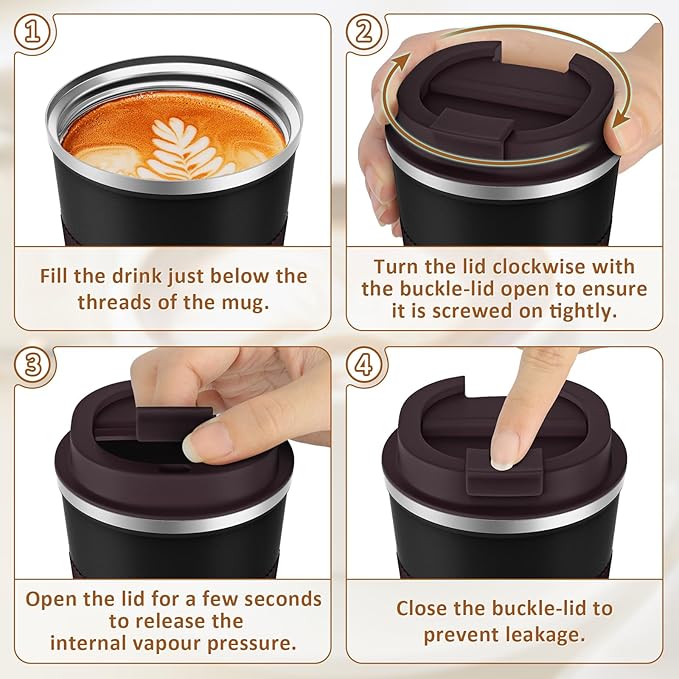 ①

Fill the drink just below the threads of the mug.

②

Turn the lid clockwise with the buckle-lid open to ensure it is screwed on tightly.

③

Open the lid for a few seconds to release the internal vapour pressure.

④

Close the buckle-lid to prevent leakage.