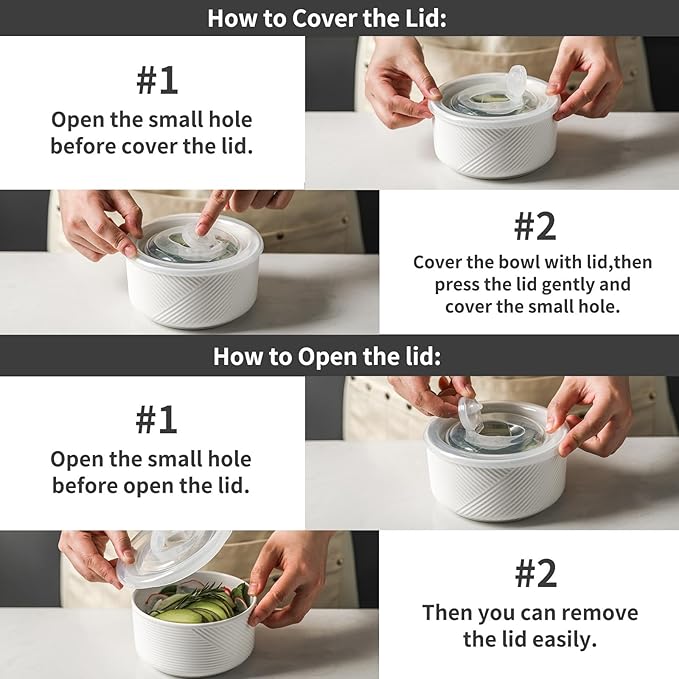 How to Cover the Lid:

#1
Open the small hole before cover the lid.

#2
Cover the bowl with lid,then press the lid gently and cover the small hole.

How to Open the lid:

#1
Open the small hole before open the lid.

#2
Then you can remove the lid easily.