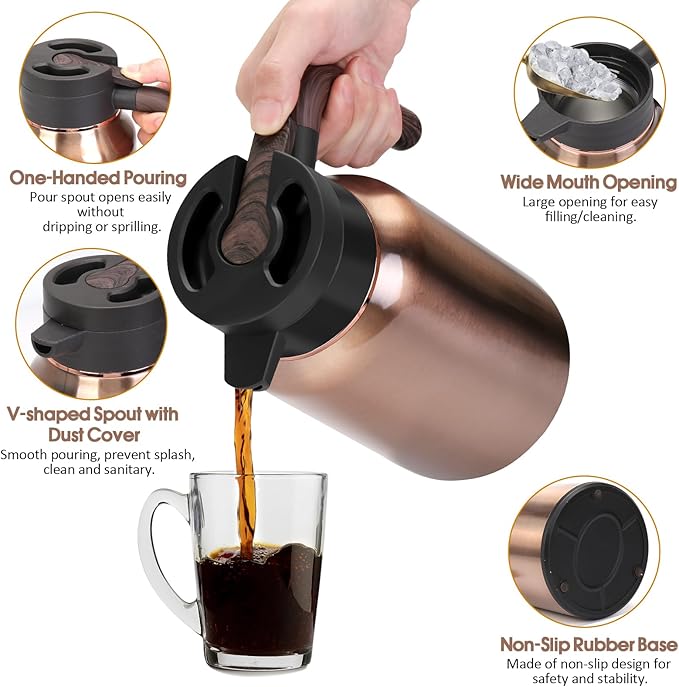 One-Handed Pouring
Pour spout opens easily without dripping or sprilling.

V-shaped Spout with Dust Cover
Smooth pouring, prevent splash, clean and sanitary.

Wide Mouth Opening
Large opening for easy filling/cleaning.

Non-Slip Rubber Base
Made of non-slip design for safety and stability.