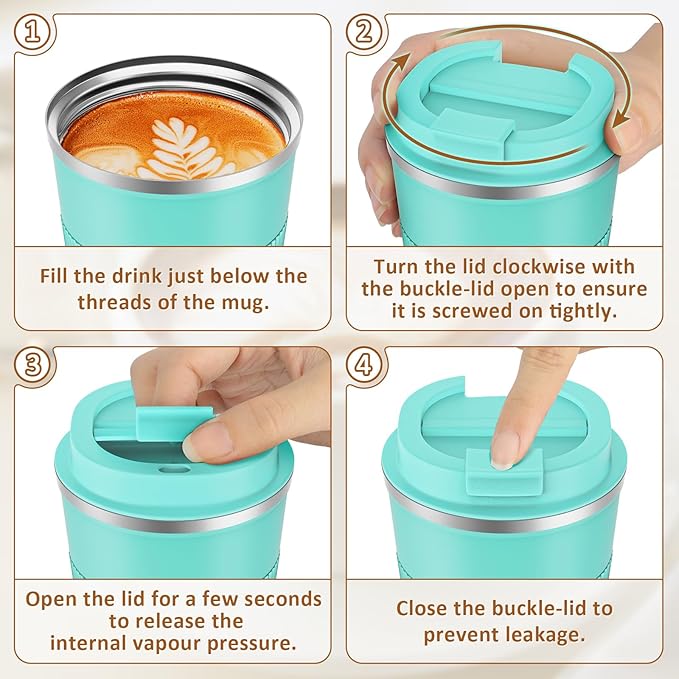 ①

Fill the drink just below the threads of the mug.

②

Turn the lid clockwise with the buckle-lid open to ensure it is screwed on tightly.

③

Open the lid for a few seconds to release the internal vapour pressure.

④

Close the buckle-lid to prevent leakage.