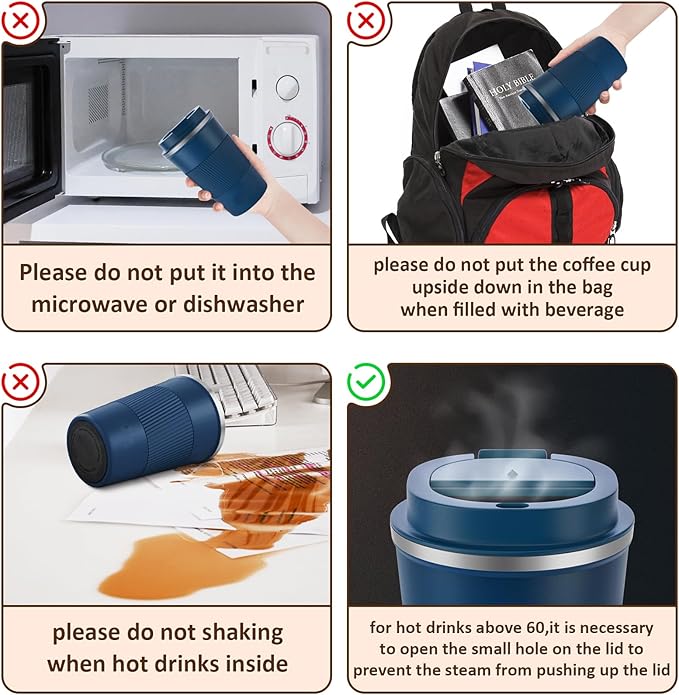 Please do not put it into the microwave or dishwasher

HOLY BIBLE

please do not put the coffee cup upside down in the bag when filled with beverage

please do not shaking when hot drinks inside

for hot drinks above 60,it is necessary to open the small hole on the lid to prevent the steam from pushing up the lid