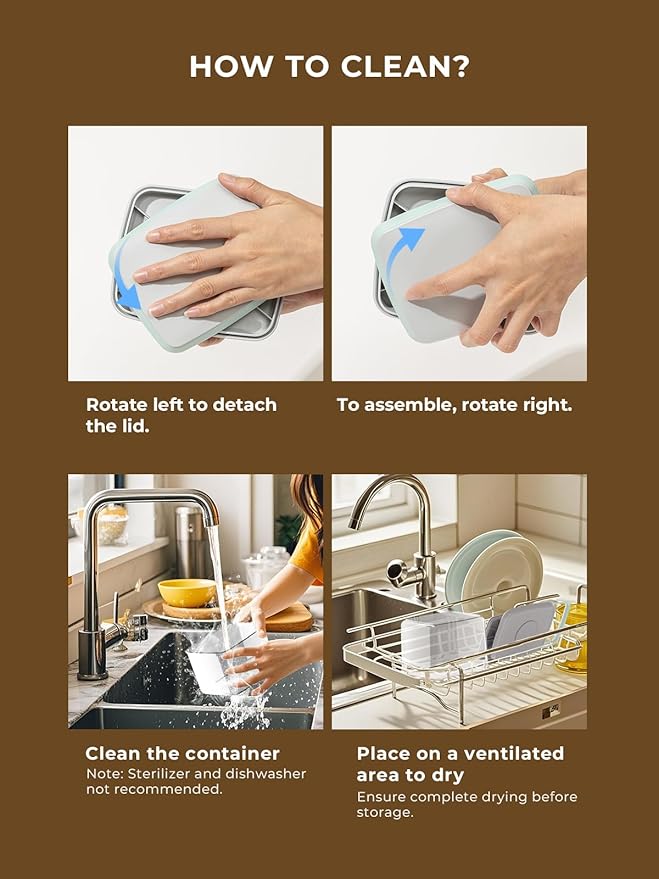 HOW TO CLEAN?

Rotate left to detach the lid.

To assemble, rotate right.

Clean the container
Note: Sterilizer and dishwasher not recommended.

Place on a ventilated area to dry
Ensure complete drying before storage.